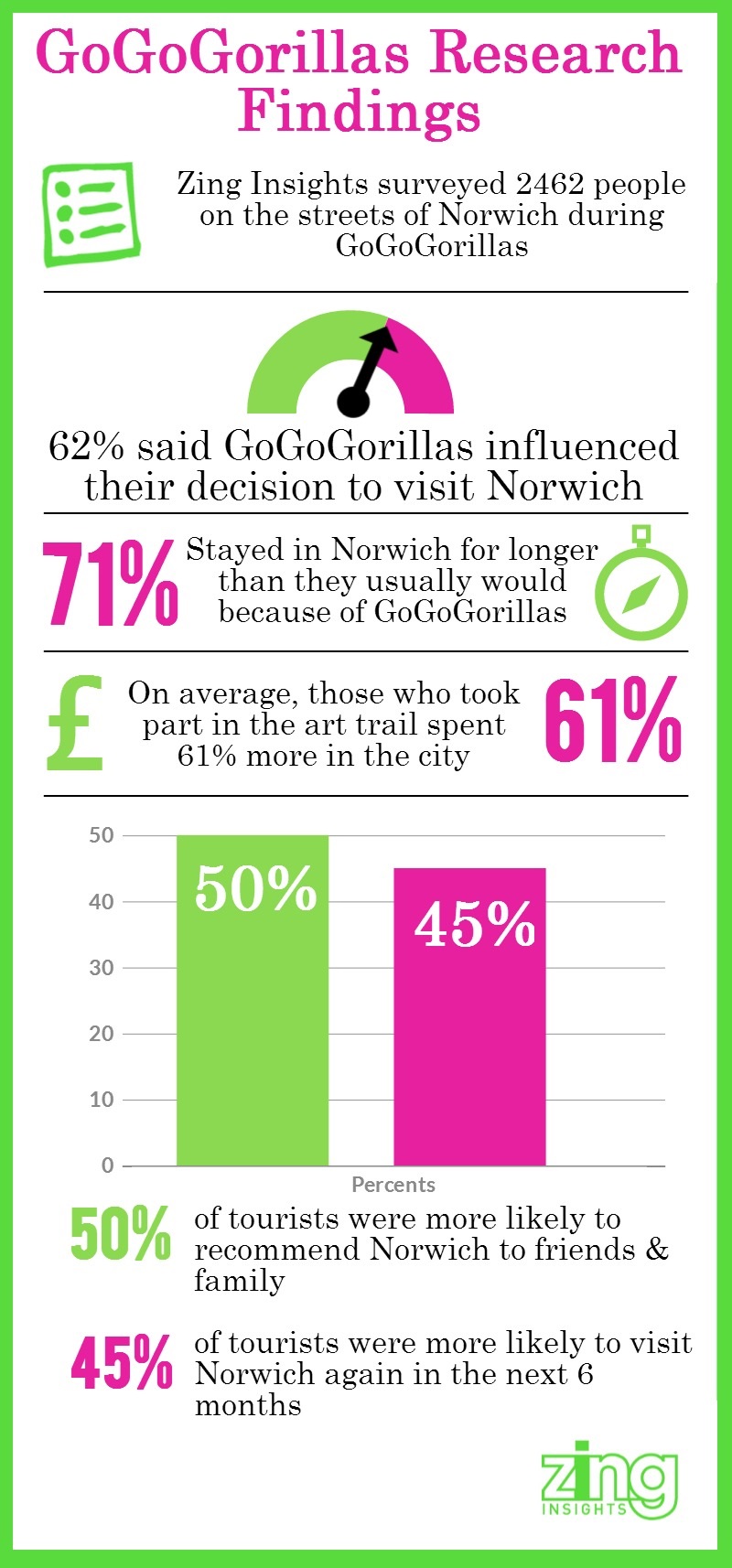 GoGoGorillas Research Findings

Zing Insights surveyed 2462 people on the streets of Norwich during GoGoGorillas

62% said GoGoGorillas influenced their decision to visit Norwich

71% Stayed in Norwich for longer than they usually would because of GoGoGorillas

£ On average, those who took part in the art trail spent 61% more in the city 61%

50
40
30
20
10
0

50%
45%

Percents

50% of tourists were more likely to recommend Norwich to friends & family

45% of tourists were more likely to visit Norwich again in the next 6 months

zing INSIGHTS